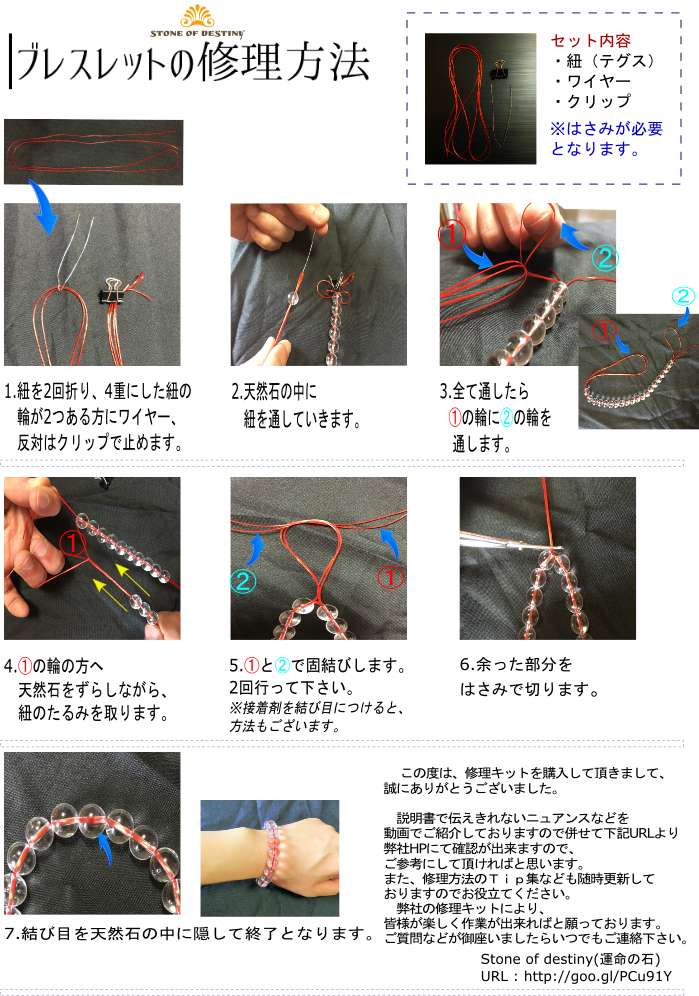 STONE OF DESTINY

ブレスレットの修理方法

セット内容
・紐（テグス）
・ワイヤー
・クリップ
※はさみが必要となります。

①
②
②
①

1.紐を2回折り、4重にした紐の輪が2つある方にワイヤー、反対はクリップで止めます。

2.天然石の中に紐を通していきます。

3.全て通したら①の輪に②の輪を通します。

①

②
①

4.①の輪の方へ天然石をずらしながら、紐のたるみを取ります。

5.①と②で固結びします。2回行って下さい。
※接着剤を結び目につけると、方法もございます。

6.余った部分をはさみで切ります。

7.結び目を天然石の中に隠して終了となります。

この度は、修理キットを購入して頂きまして、誠にありがとうございました。

説明書で伝えきれないニュアンスなどを動画でご紹介しておりますので併せて下記URLより弊社HPにて確認が出来ますので、ご参考にして頂ければと思います。
また、修理方法のＴｉｐ集なども随時更新しておりますのでお役立てください。
弊社の修理キットにより、皆様が楽しく作業が出来ればと願っております。
ご質問などが御座いましたらいつでもご連絡下さい。

Stone of destiny(運命の石)
URL：http://goo.gl/PCu91Y